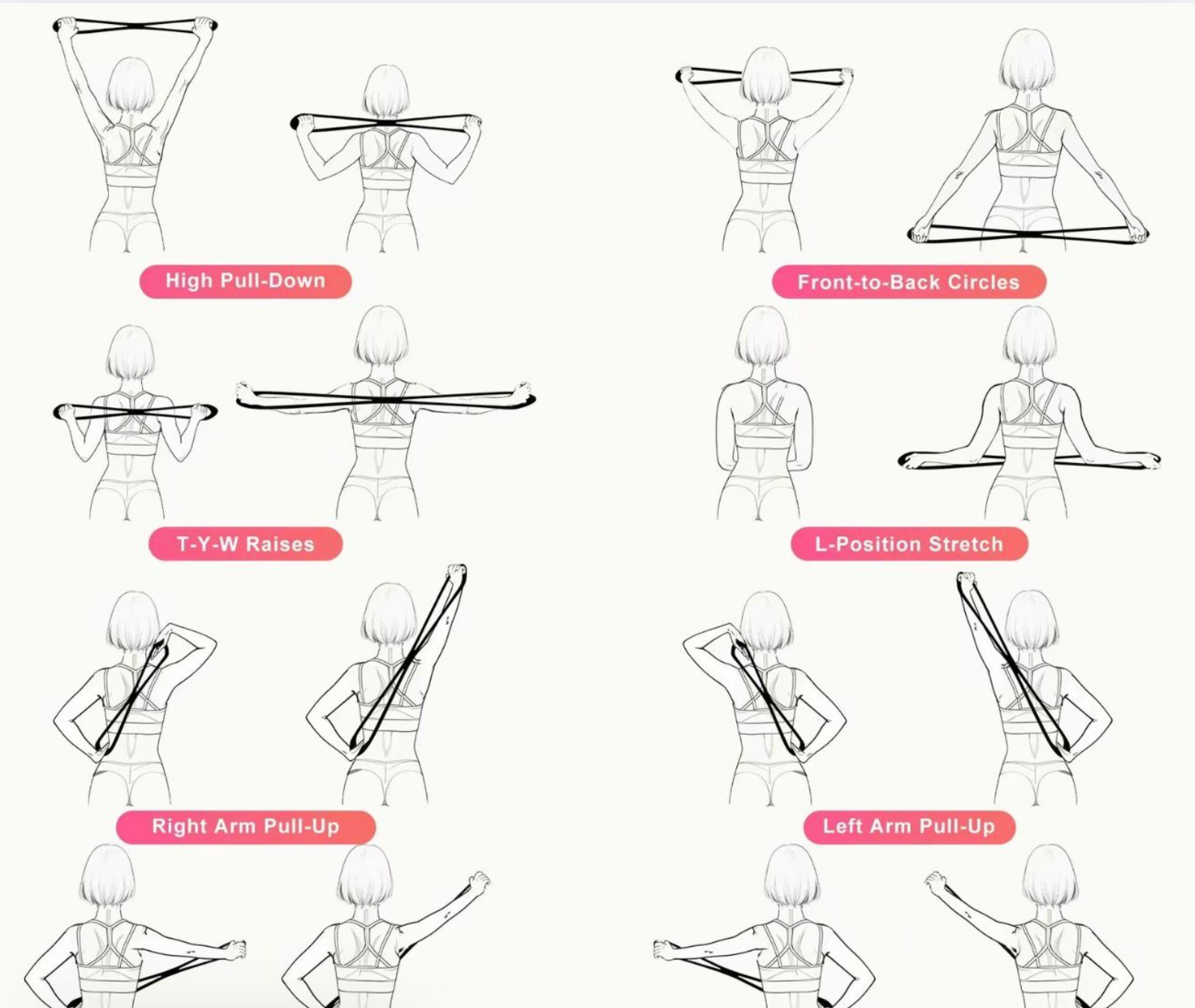 High Pull-Down

Front-to-Back Circles

T-Y-W Raises

L-Position Stretch

Right Arm Pull-Up

Left Arm Pull-Up